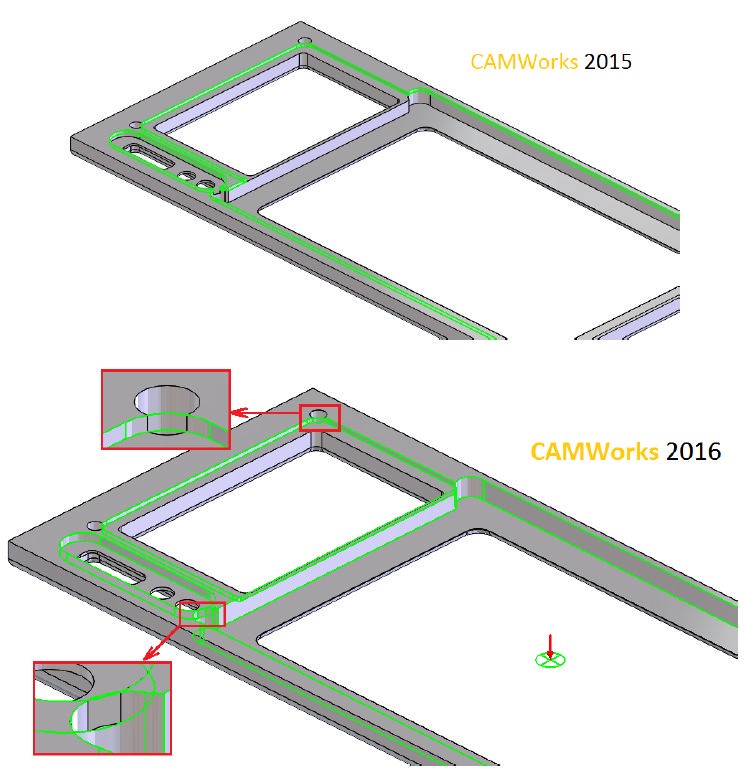 CAMWorks 2015

CAMWorks 2016